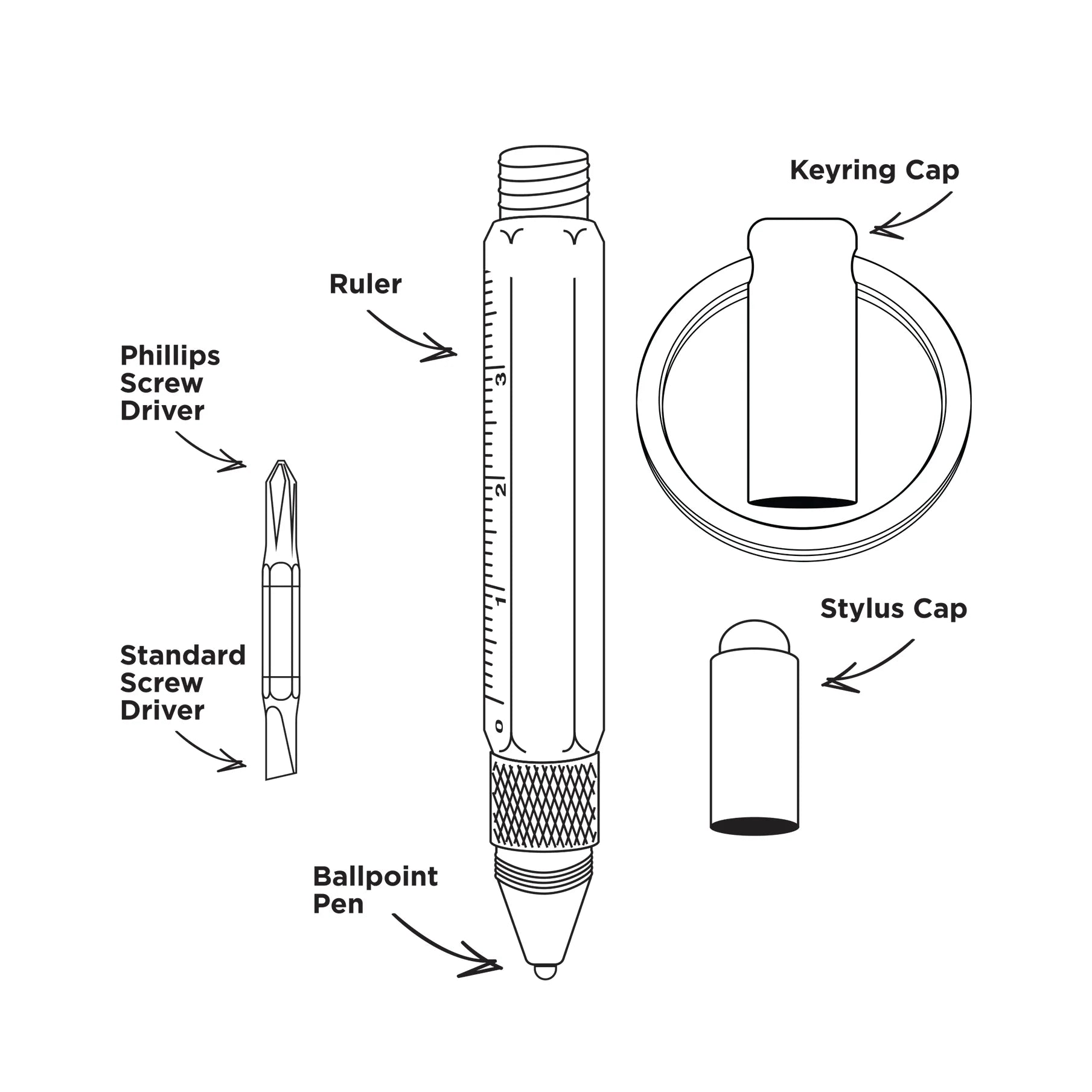 Keyring Cap

Ruler

Phillips Screw Driver

3

2

1

0

Standard Screw Driver

Stylus Cap

Ballpoint Pen