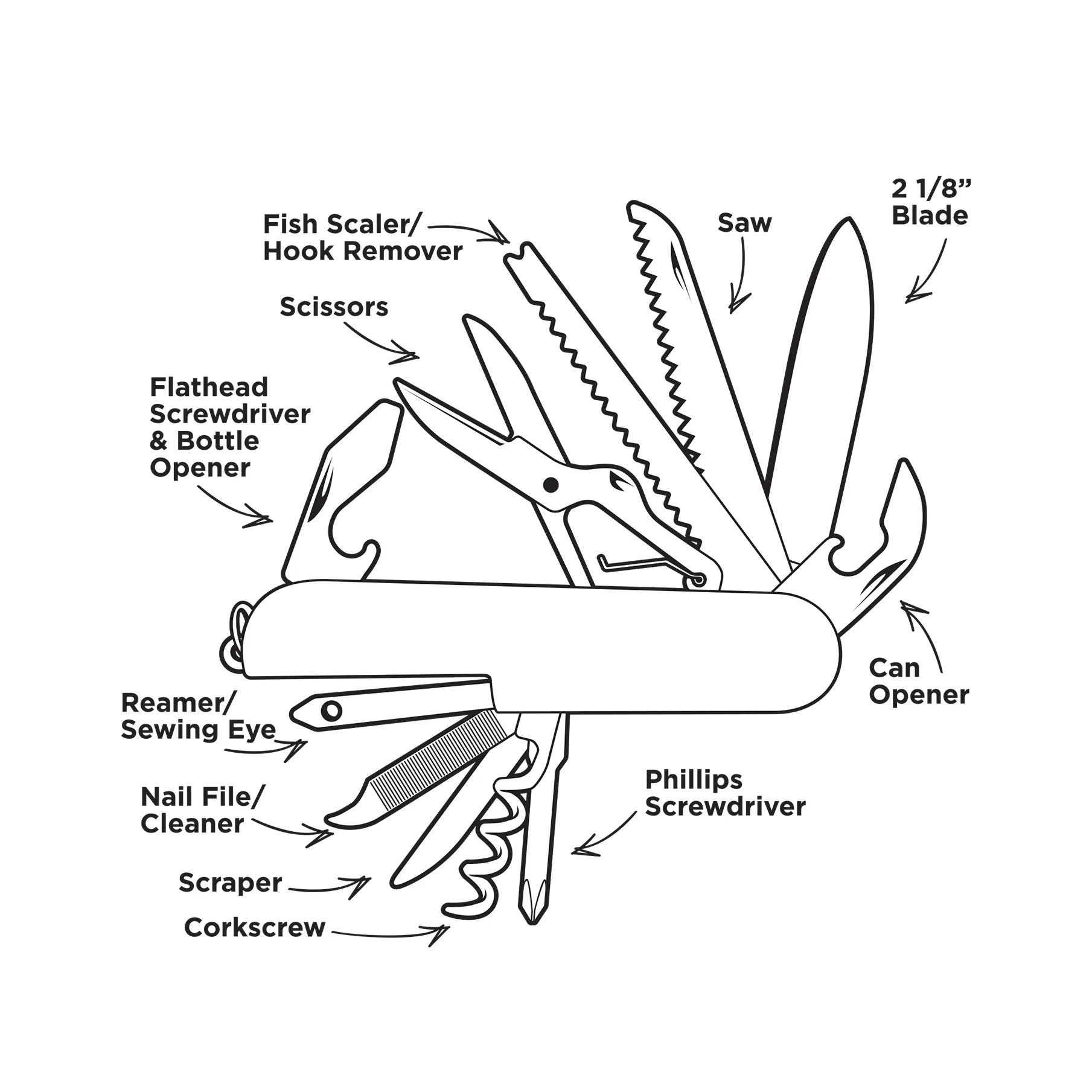 Fish Scaler/
Hook Remover

Saw

2 1/8”
Blade

Scissors

Flathead
Screwdriver
& Bottle
Opener

Can
Opener

Reamer/
Sewing Eye

Nail File/
Cleaner

Phillips
Screwdriver

Scraper

Corkscrew